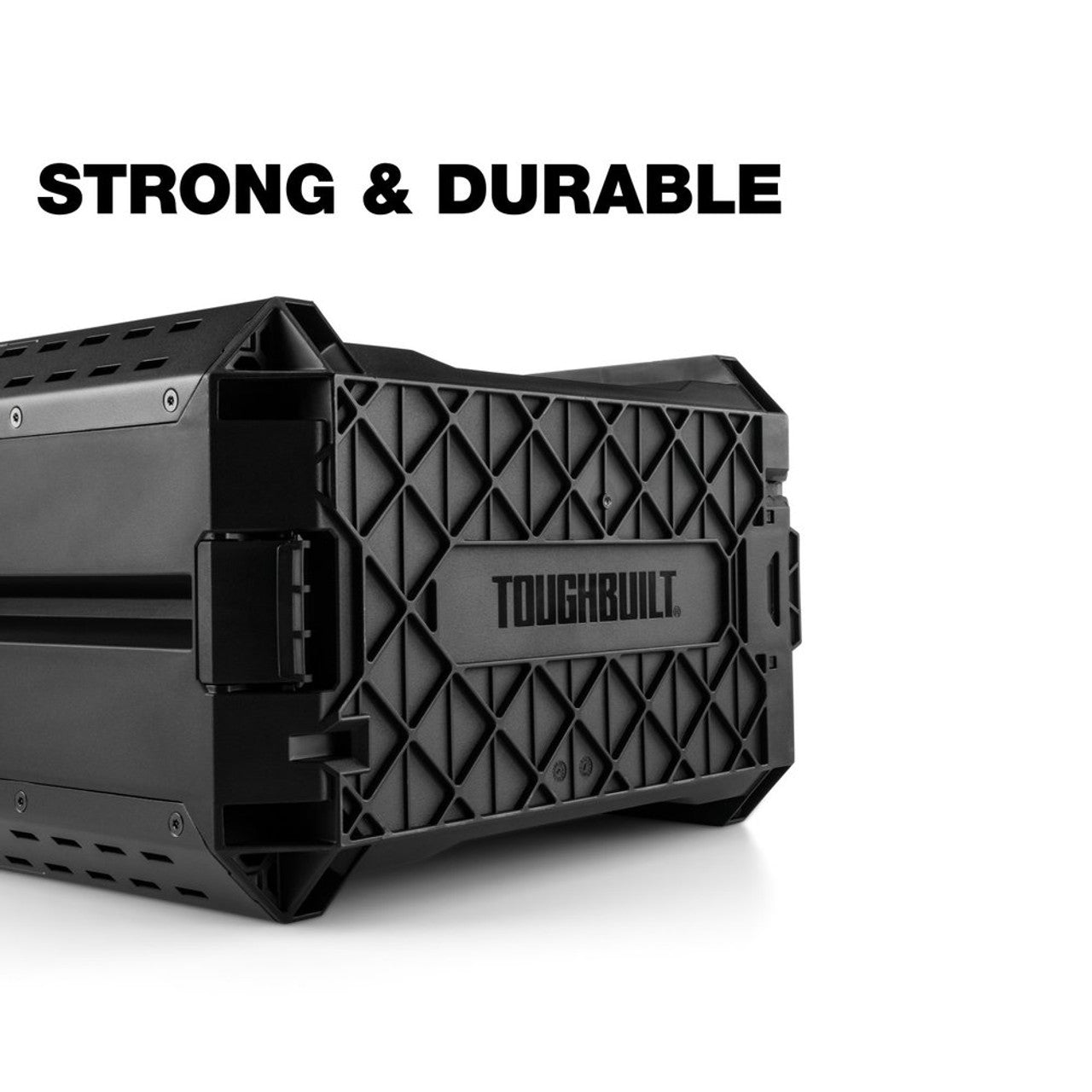 STRONG & DURABLE

TOUGHBUILT®