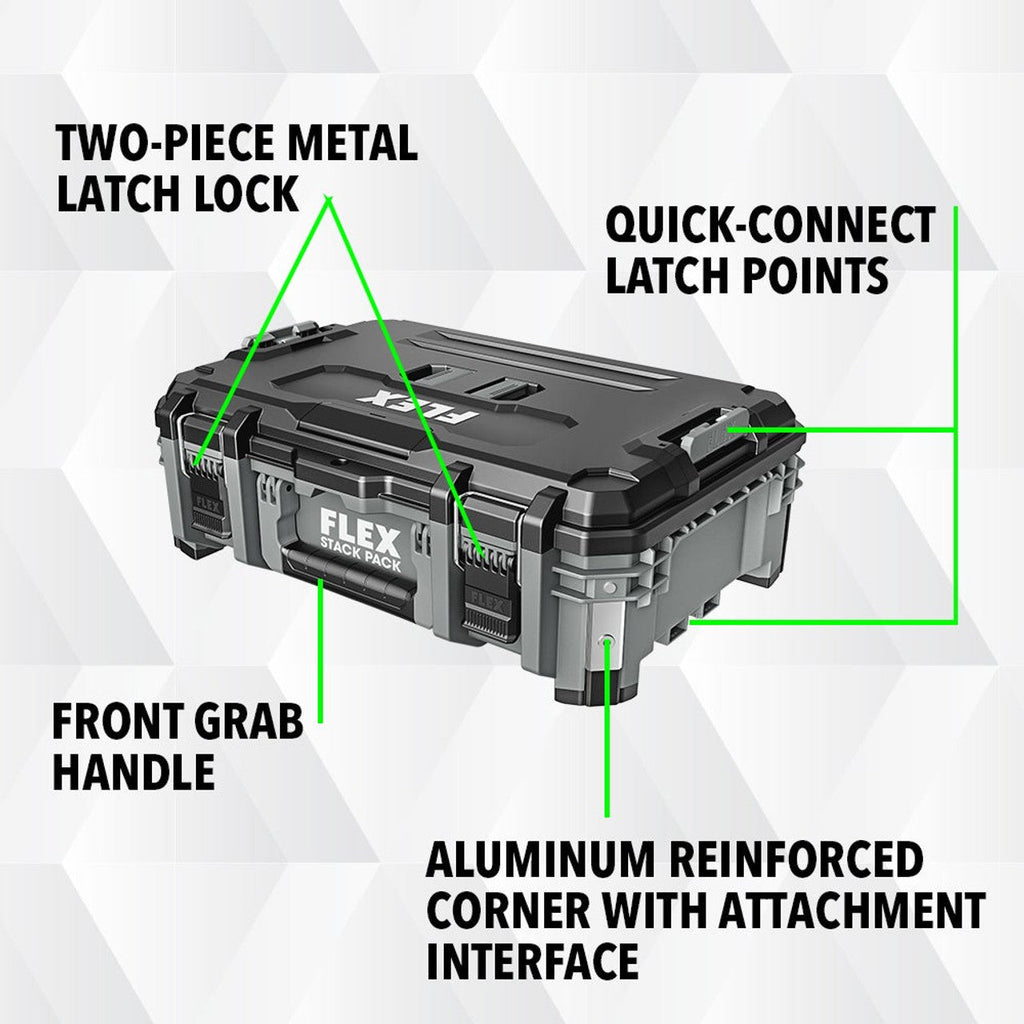 TWO-PIECE METAL LATCH LOCK

QUICK-CONNECT LATCH POINTS

FLEX

FLEX

FLEX
STACK PACK

FLEX

FRONT GRAB HANDLE

ALUMINUM REINFORCED CORNER WITH ATTACHMENT INTERFACE